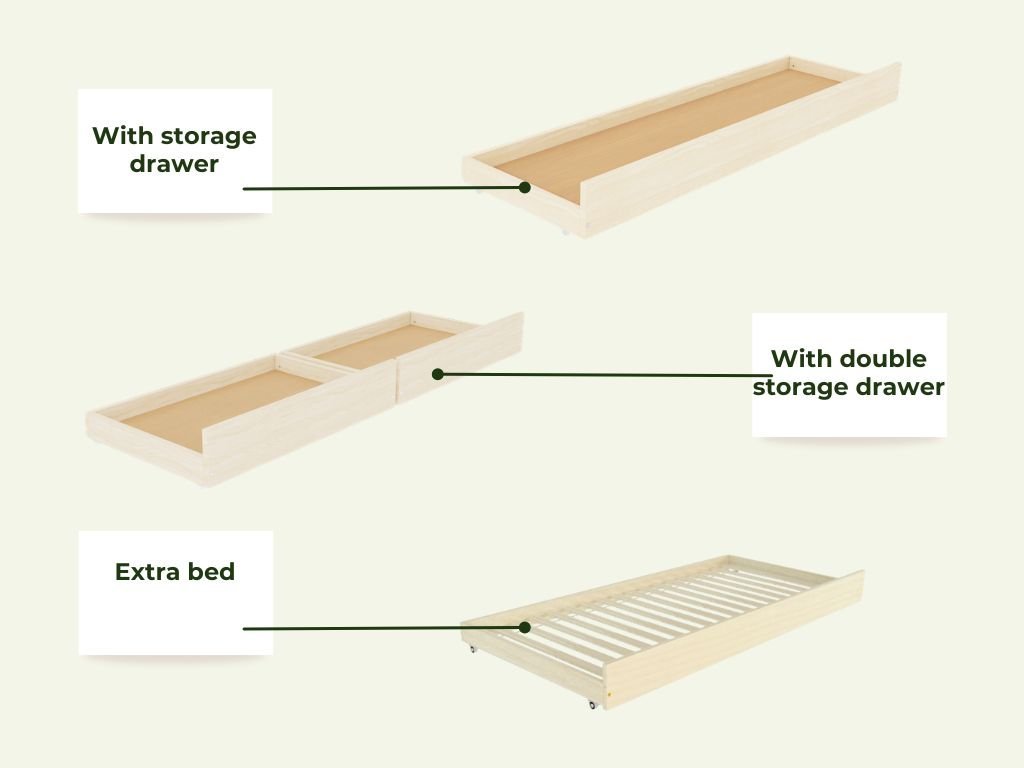 With storage drawer

With double storage drawer

Extra bed