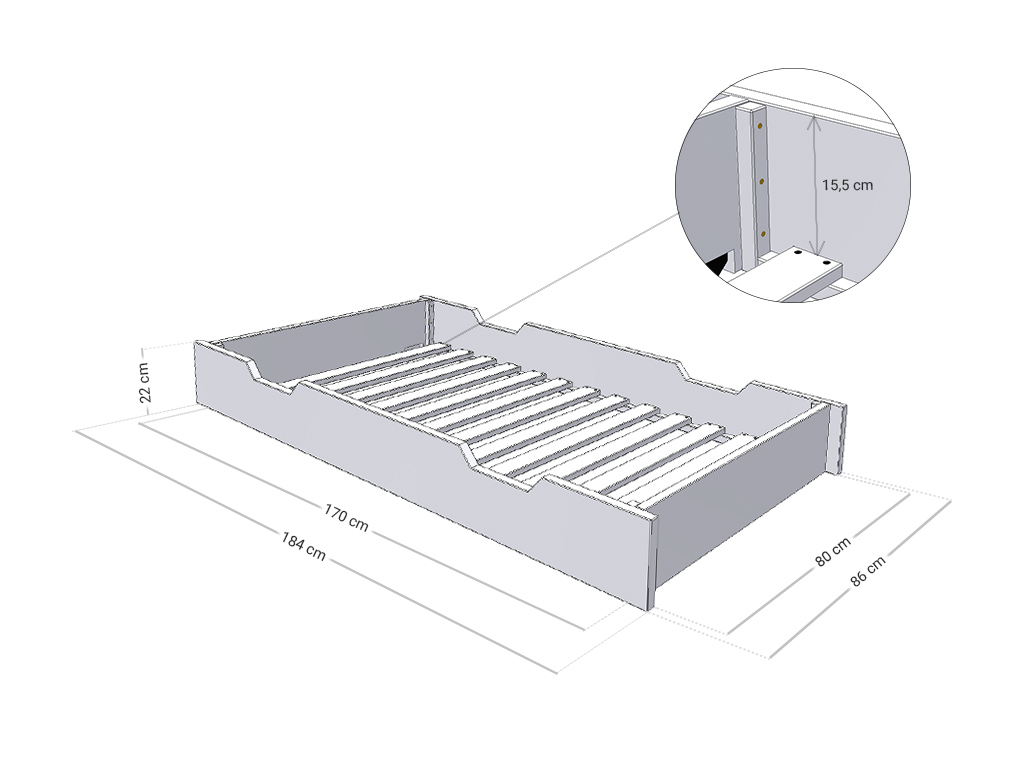 15,5 cm
22 cm
170 cm
184 cm
80 cm
86 cm